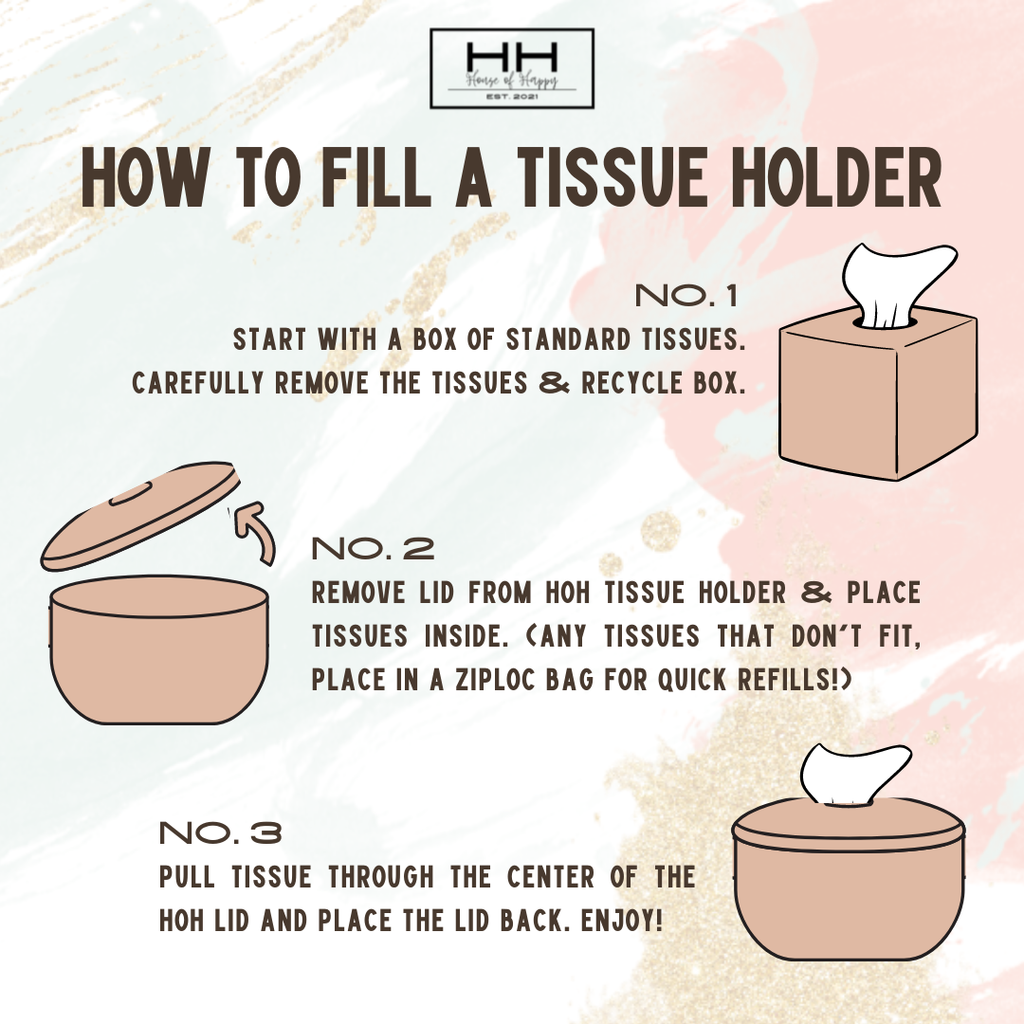 HH
House of Happy
EST. 2021

HOW TO FILL A TISSUE HOLDER

NO. 1
START WITH A BOX OF STANDARD TISSUES. CAREFULLY REMOVE THE TISSUES & RECYCLE BOX.

NO. 2
REMOVE LID FROM HOH TISSUE HOLDER & PLACE TISSUES INSIDE. (ANY TISSUES THAT DON'T FIT, PLACE IN A ZIPLOC BAG FOR QUICK REFILLS!)

NO. 3
PULL TISSUE THROUGH THE CENTER OF THE HOH LID AND PLACE THE LID BACK. ENJOY!